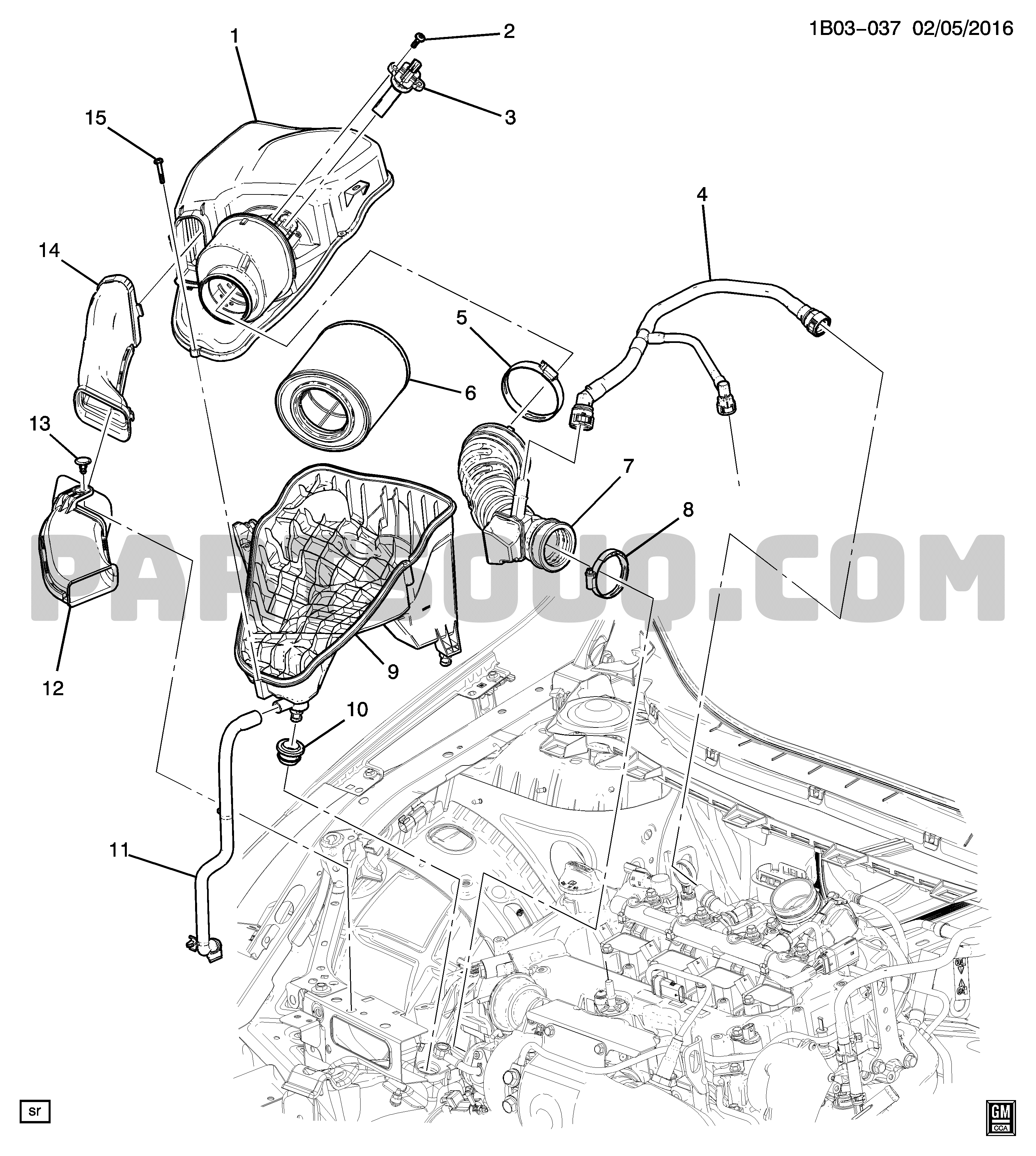 1B03-037 02/05/2016

1
2
3
15
4
14
5
6
13
7
8
PARTSOUQ.COM
12
9
10
11

sr

GM
CCA